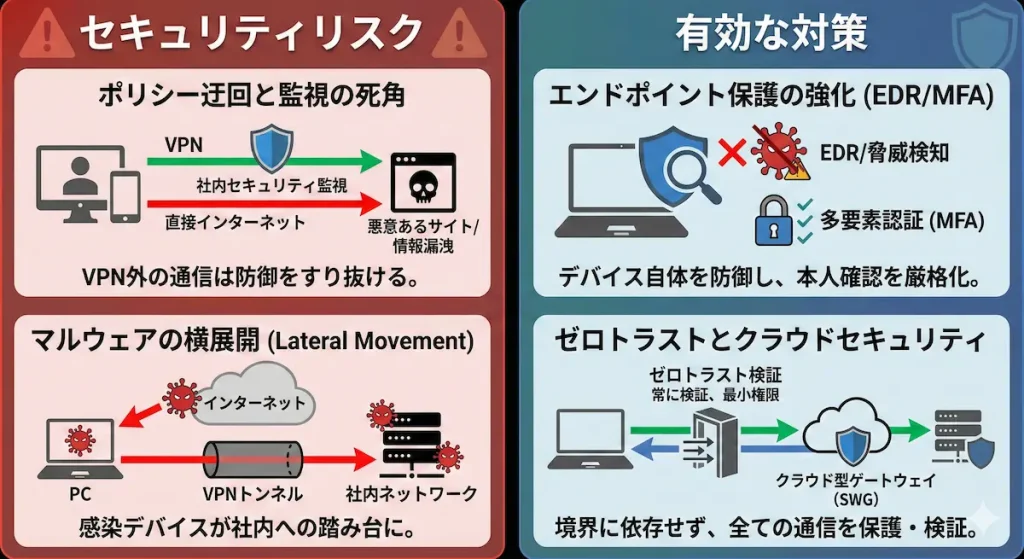 セキュリティリスク

ポリシー迂回と監視の死角

VPN

社内セキュリティ監視

直接インターネット

悪意あるサイト/情報漏洩

VPN外の通信は防御をすり抜ける。

マルウェアの横展開 (Lateral Movement)

インターネット

PC

VPNトンネル

社内ネットワーク

感染デバイスが社内への踏み台に。

有効な対策

エンドポイント保護の強化 (EDR/MFA)

EDR/脅威検知

多要素認証 (MFA)

デバイス自体を防御し、本人確認を厳格化。

ゼロトラストとクラウドセキュリティ

ゼロトラスト検証
常に検証、最小権限

クラウド型ゲートウェイ (SWG)

境界に依存せず、全ての通信を保護・検証。